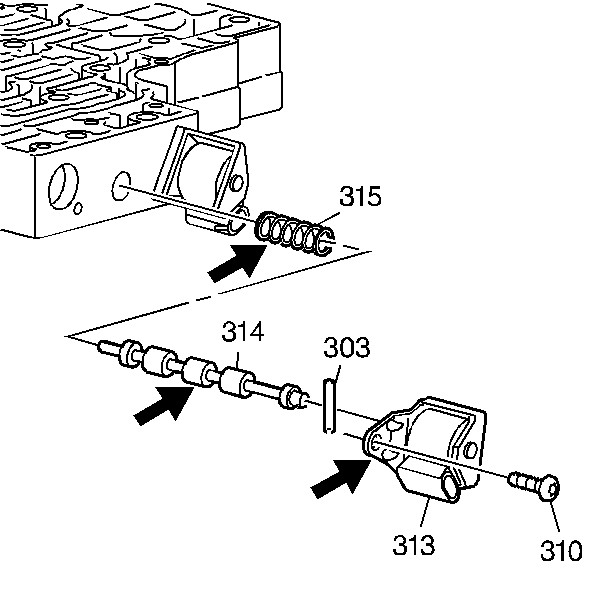 315
314
303
313
310