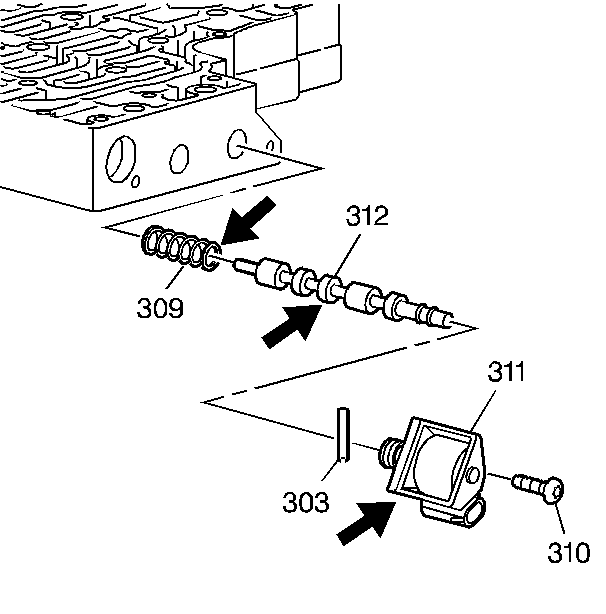 312
309
311
303
310