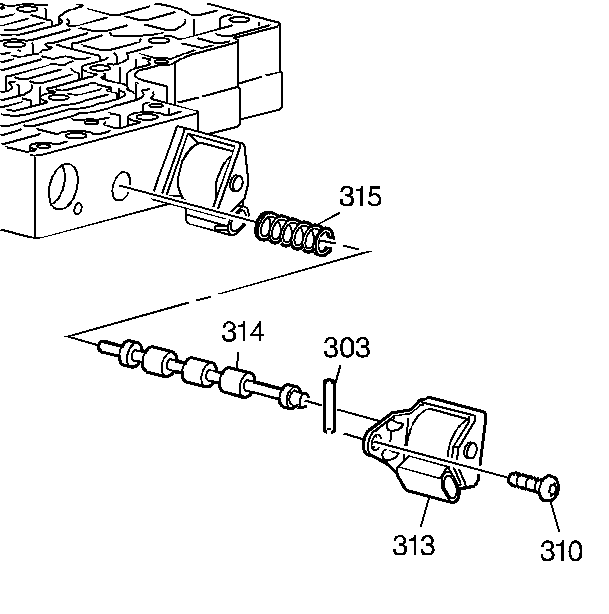 315
314
303
313
310