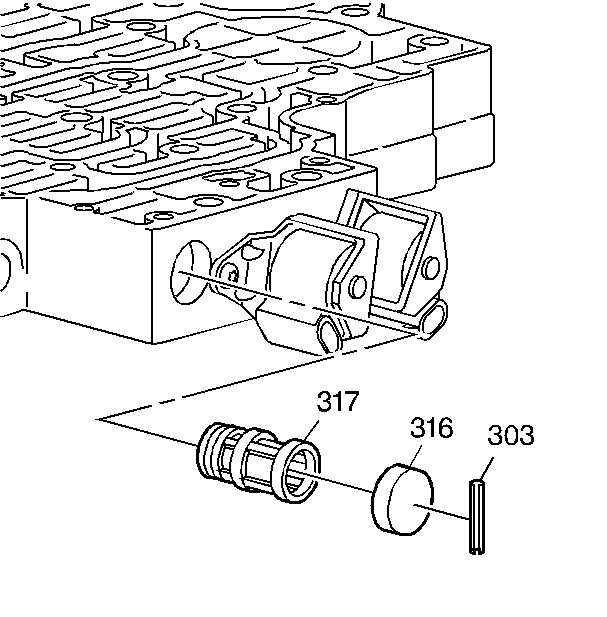 317
316
303