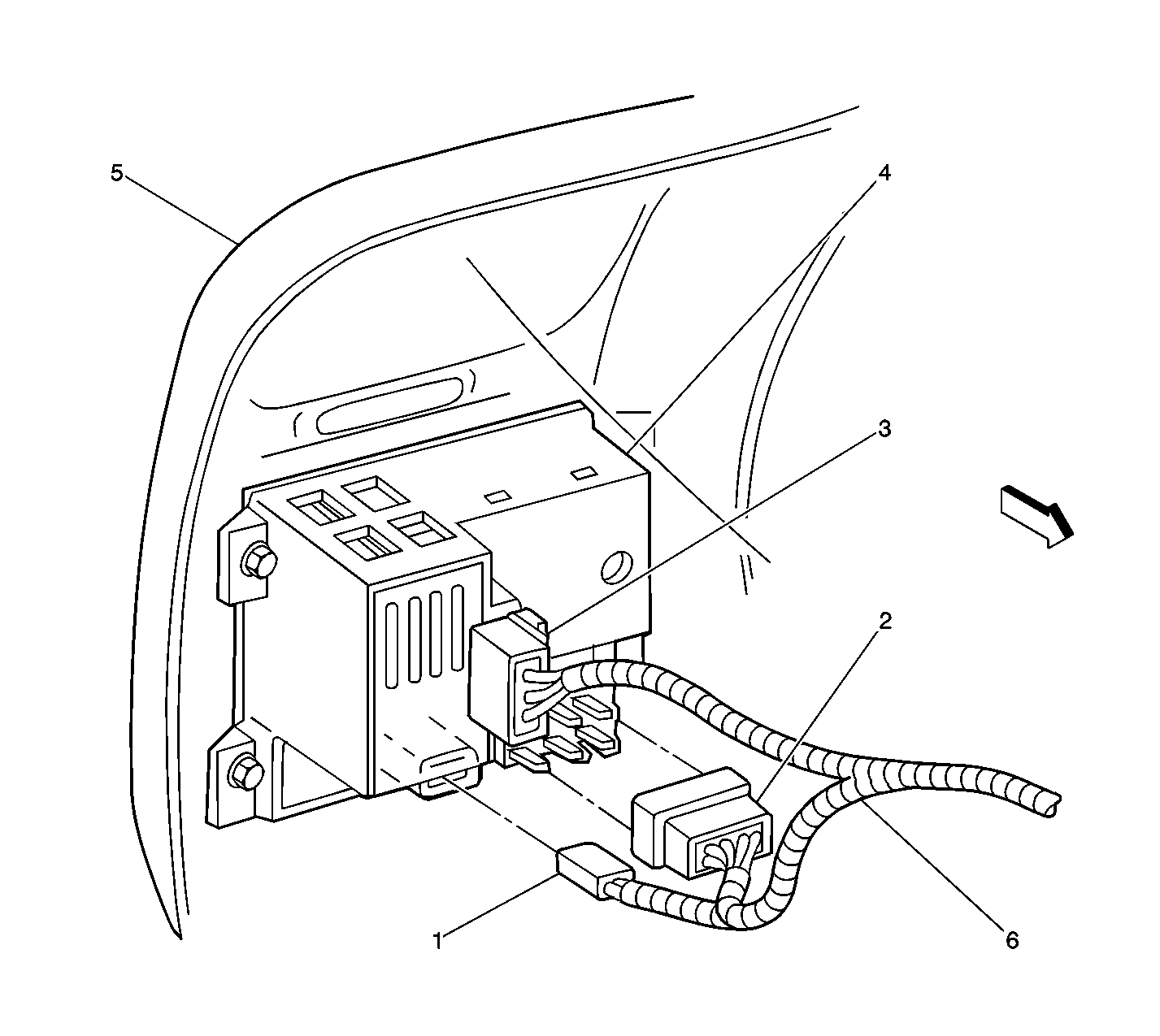 5
4
3
2
1
6