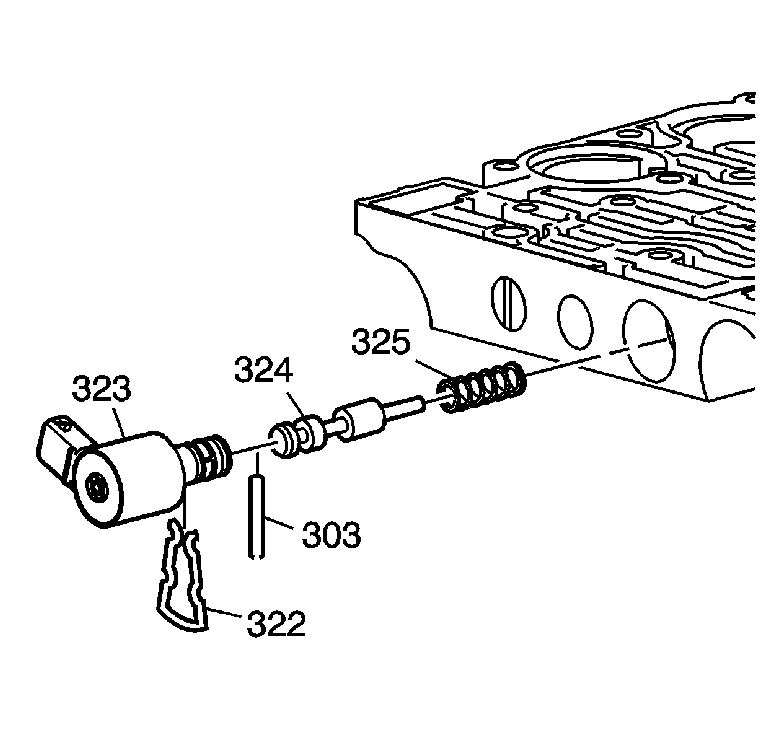 325
324
323
303
322