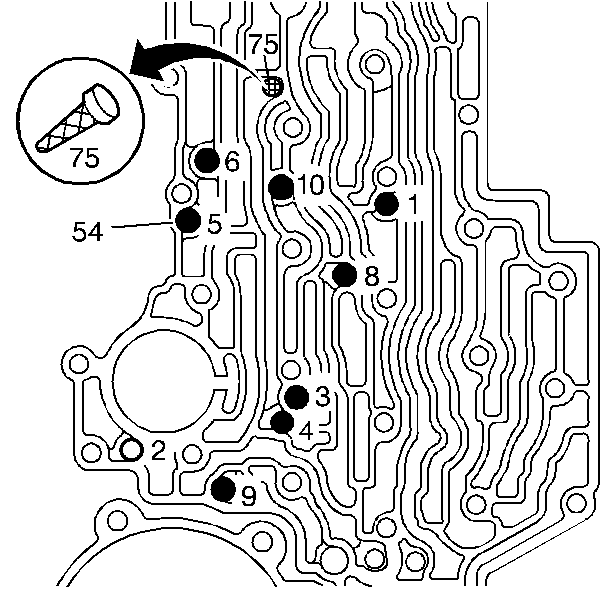 75
75
6
10
1
54
5
8
3
4
2
9