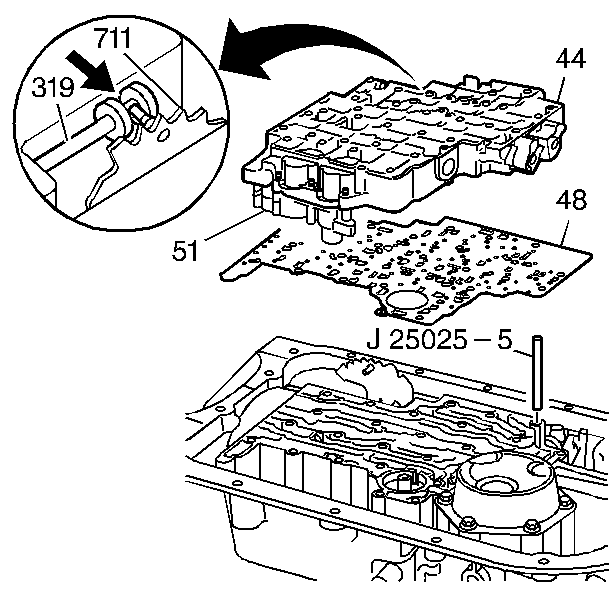 711
319
44
48
51
J 25025 – 5