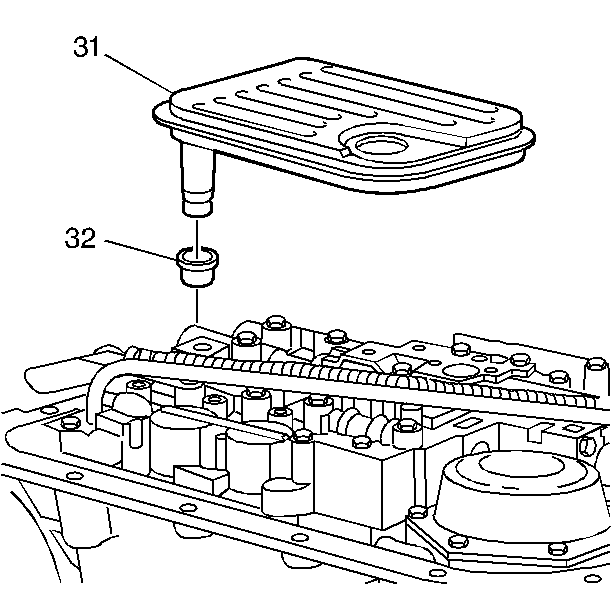 31
32