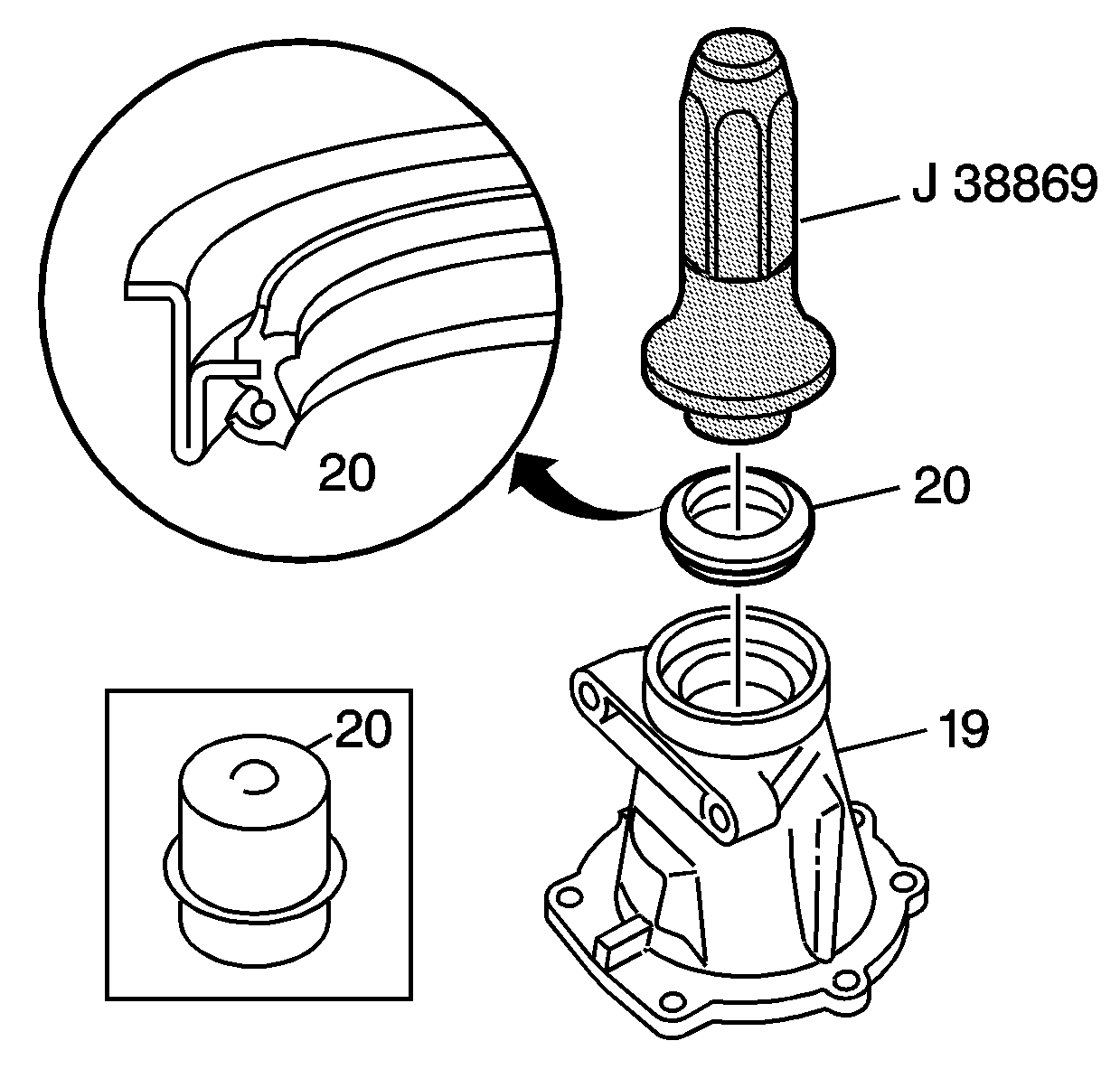 J 38869

20

20

20

19