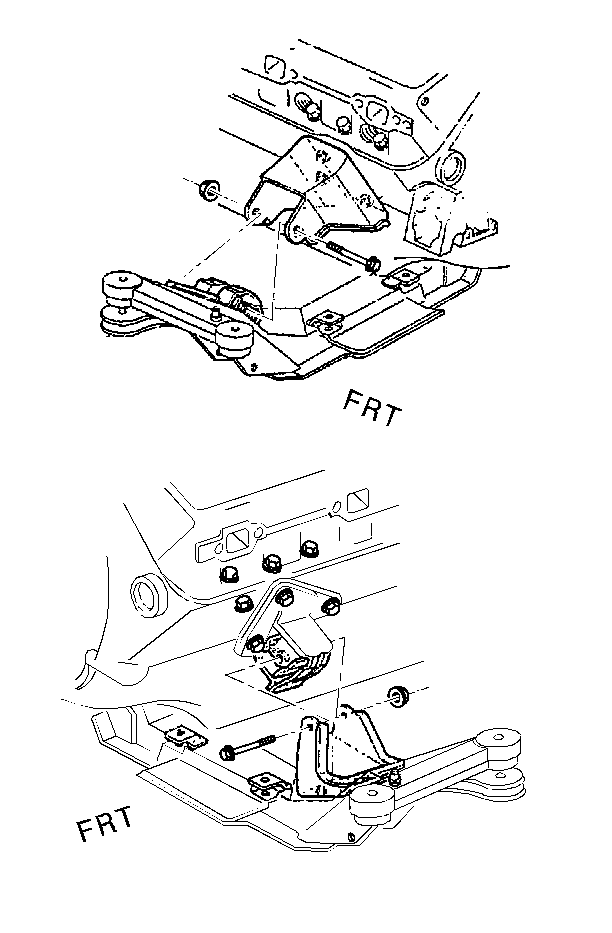 FRT

FRT