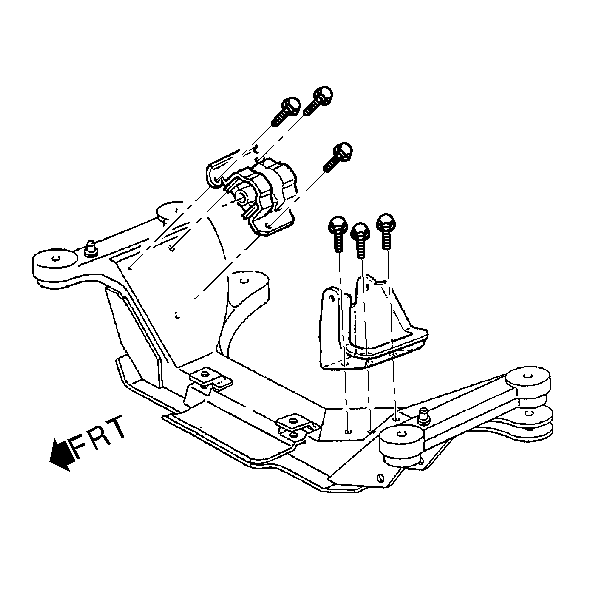 FRT