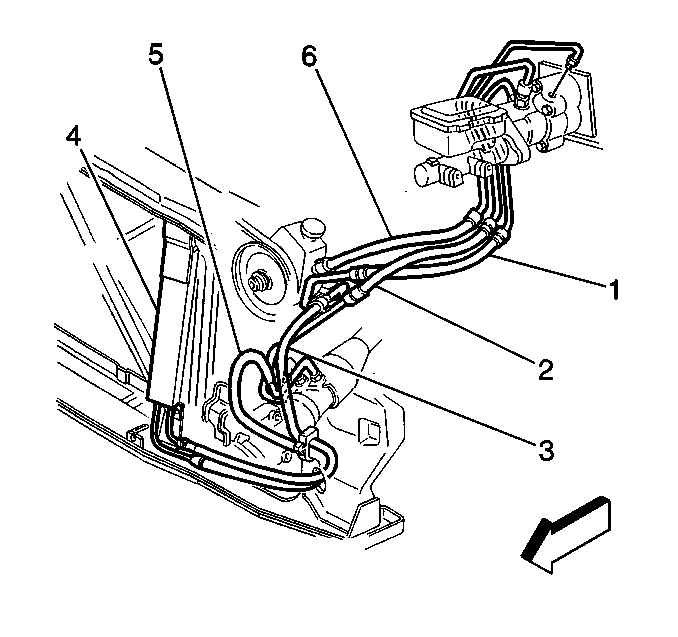 5
6
4
1
2
3