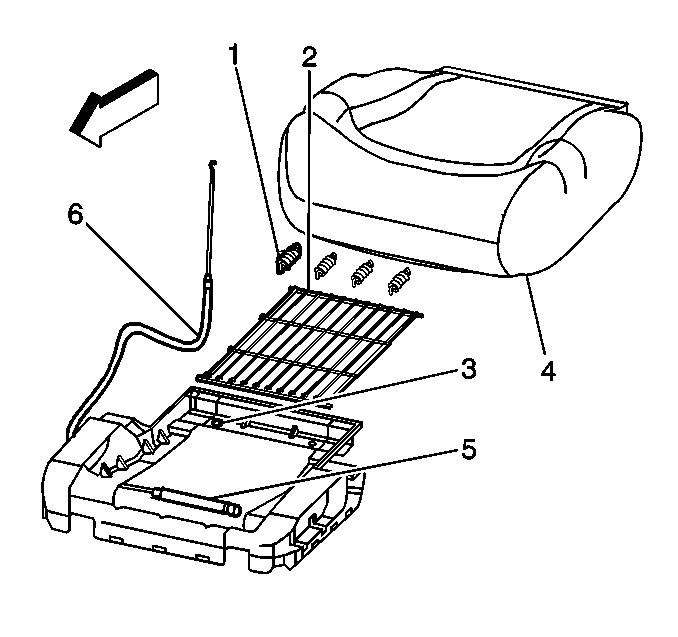 1
2
6
3
4
5