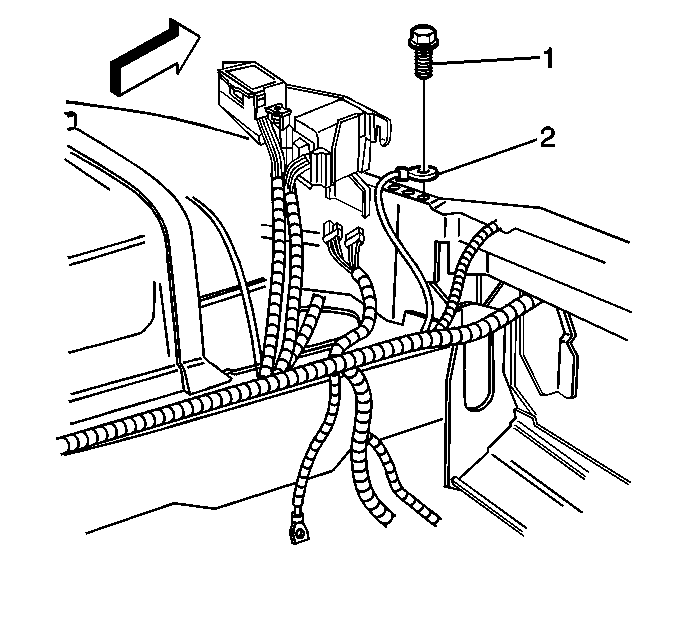 1
2