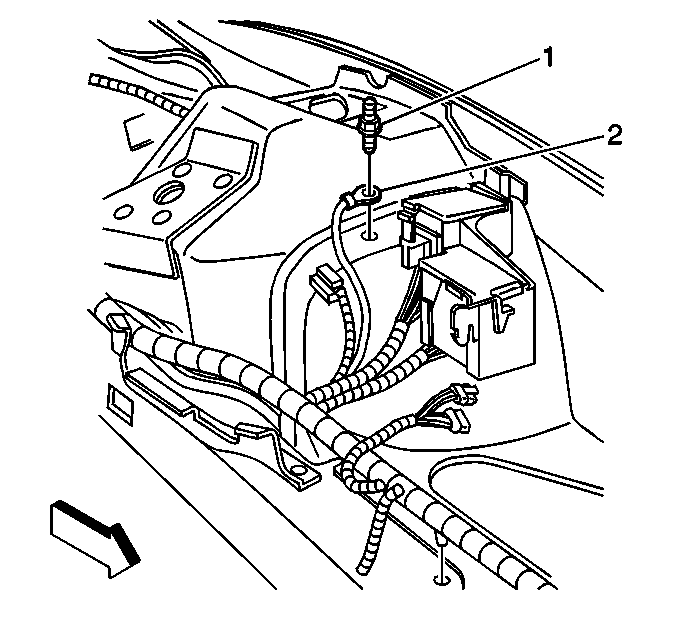 1
2