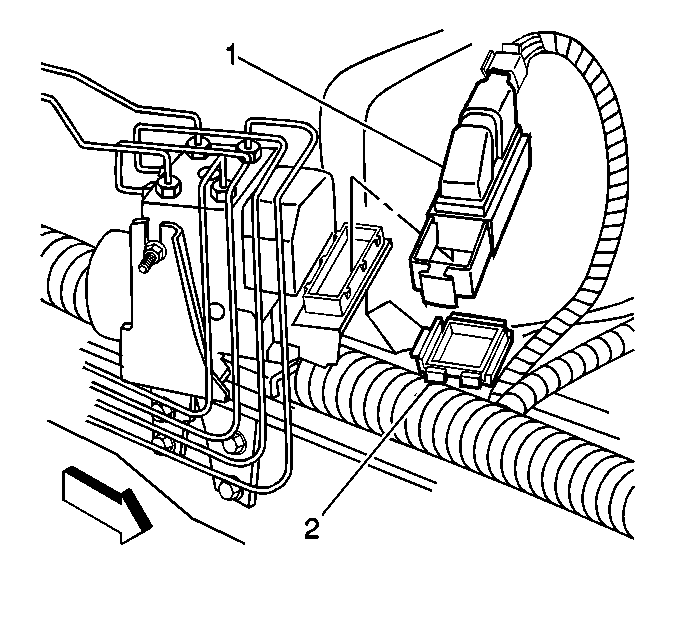 1

2