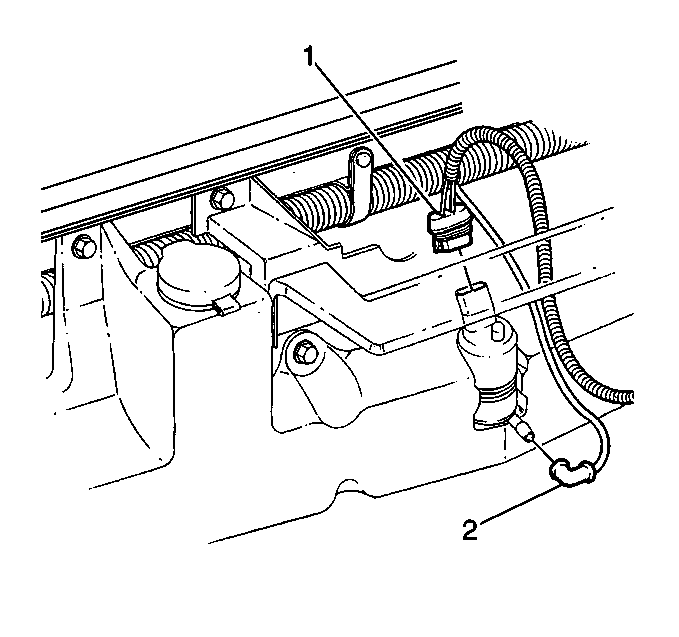 1

2