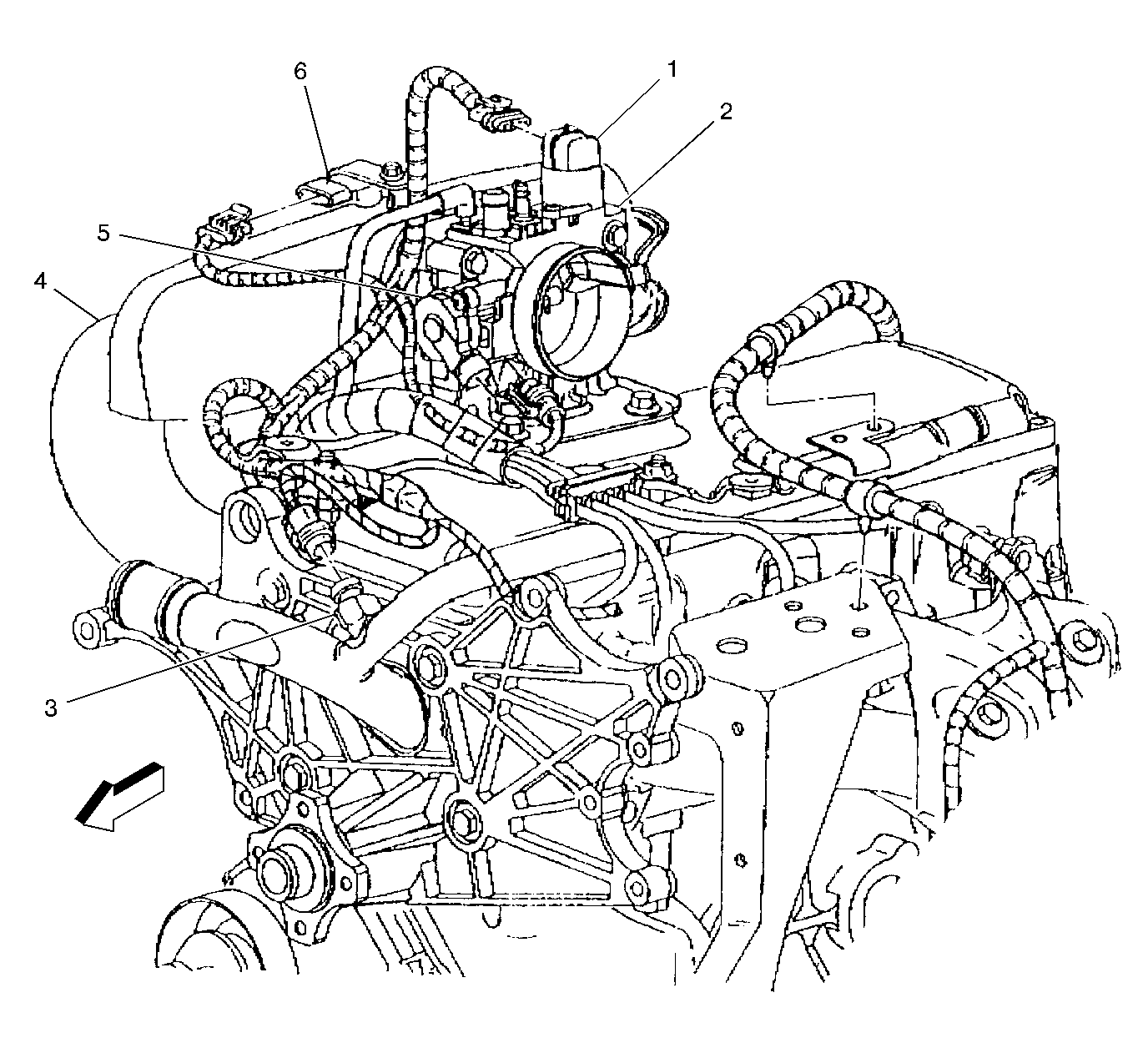 6
1
2
5
4
3