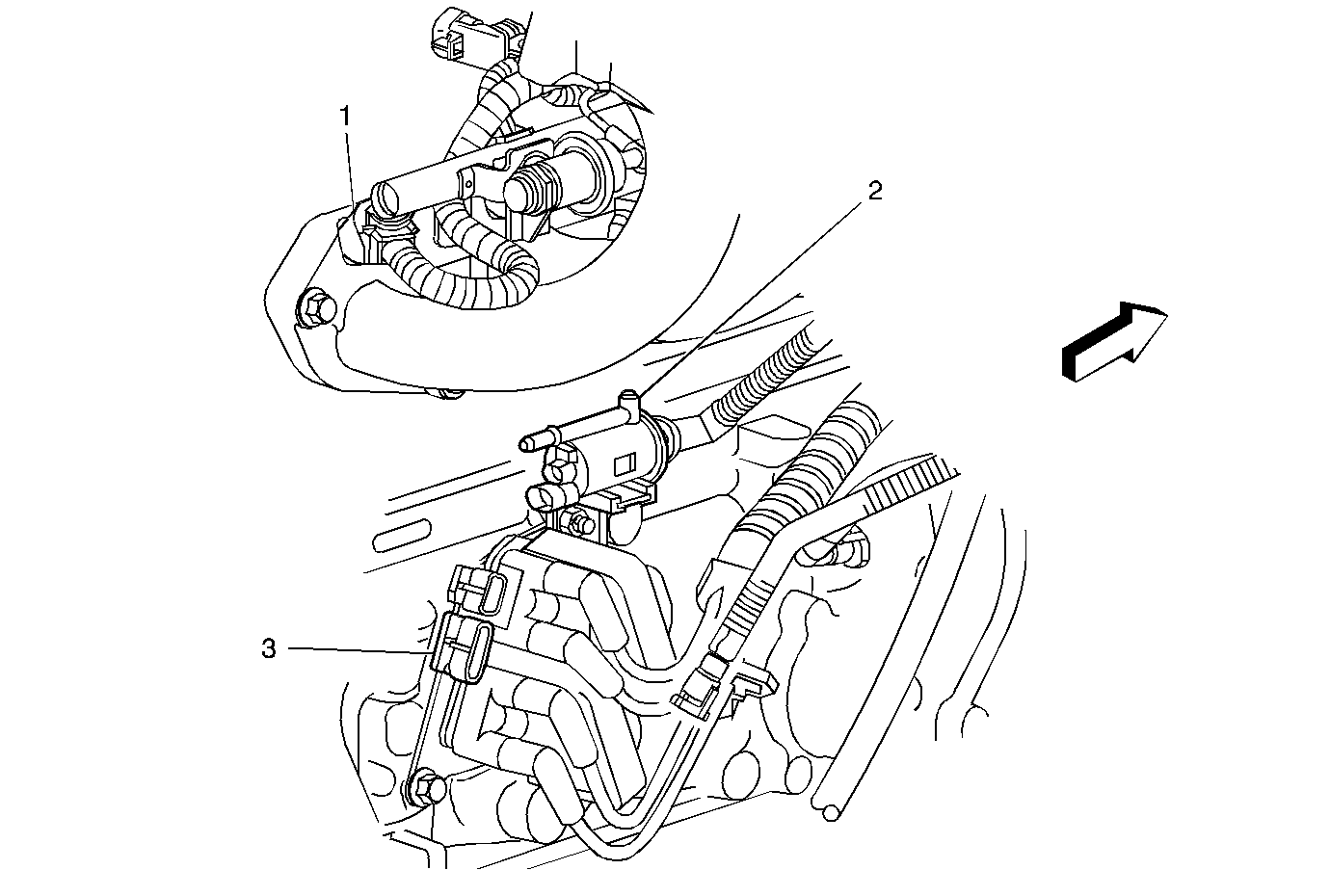 1
2
3