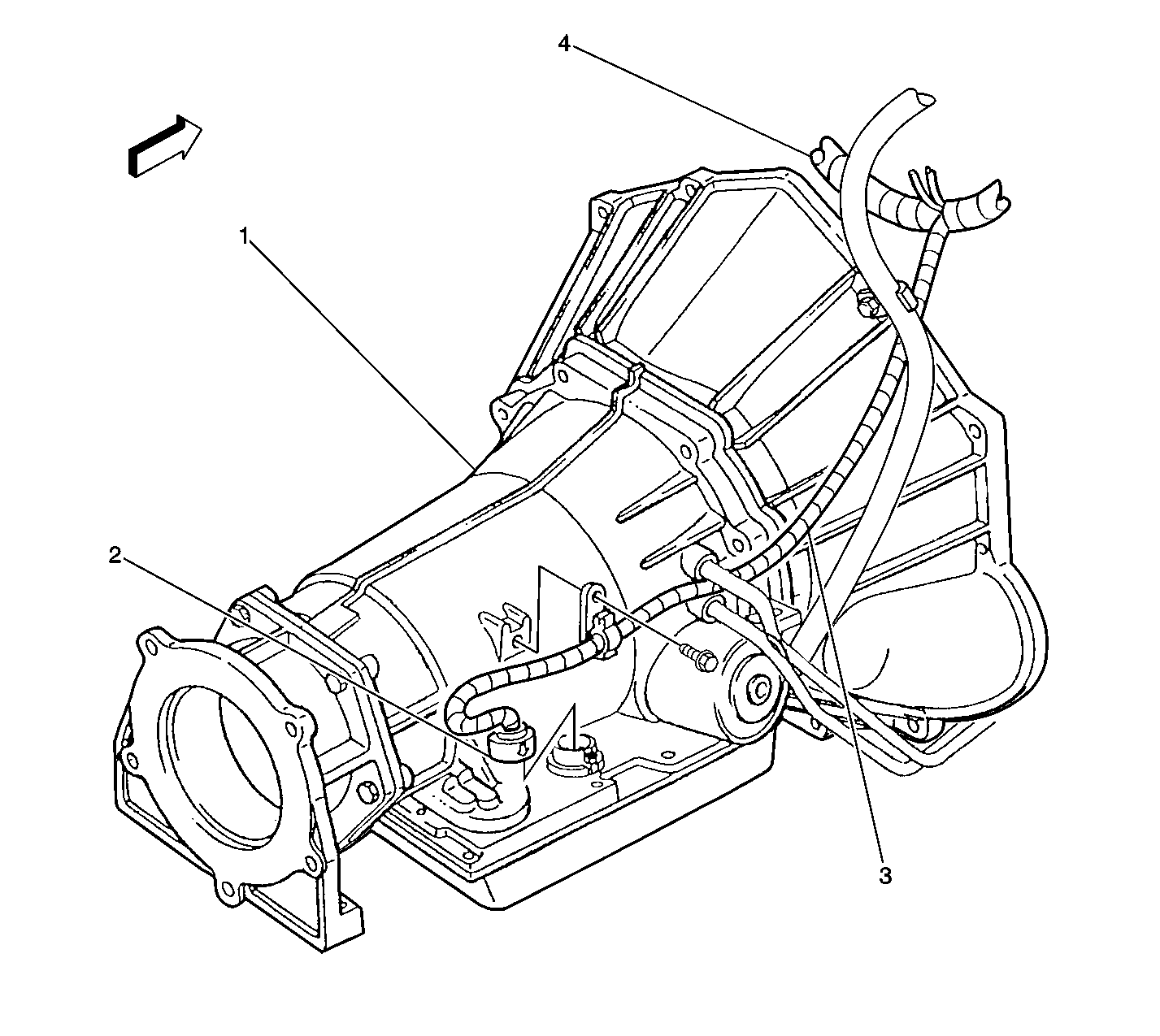 4
1
2
3