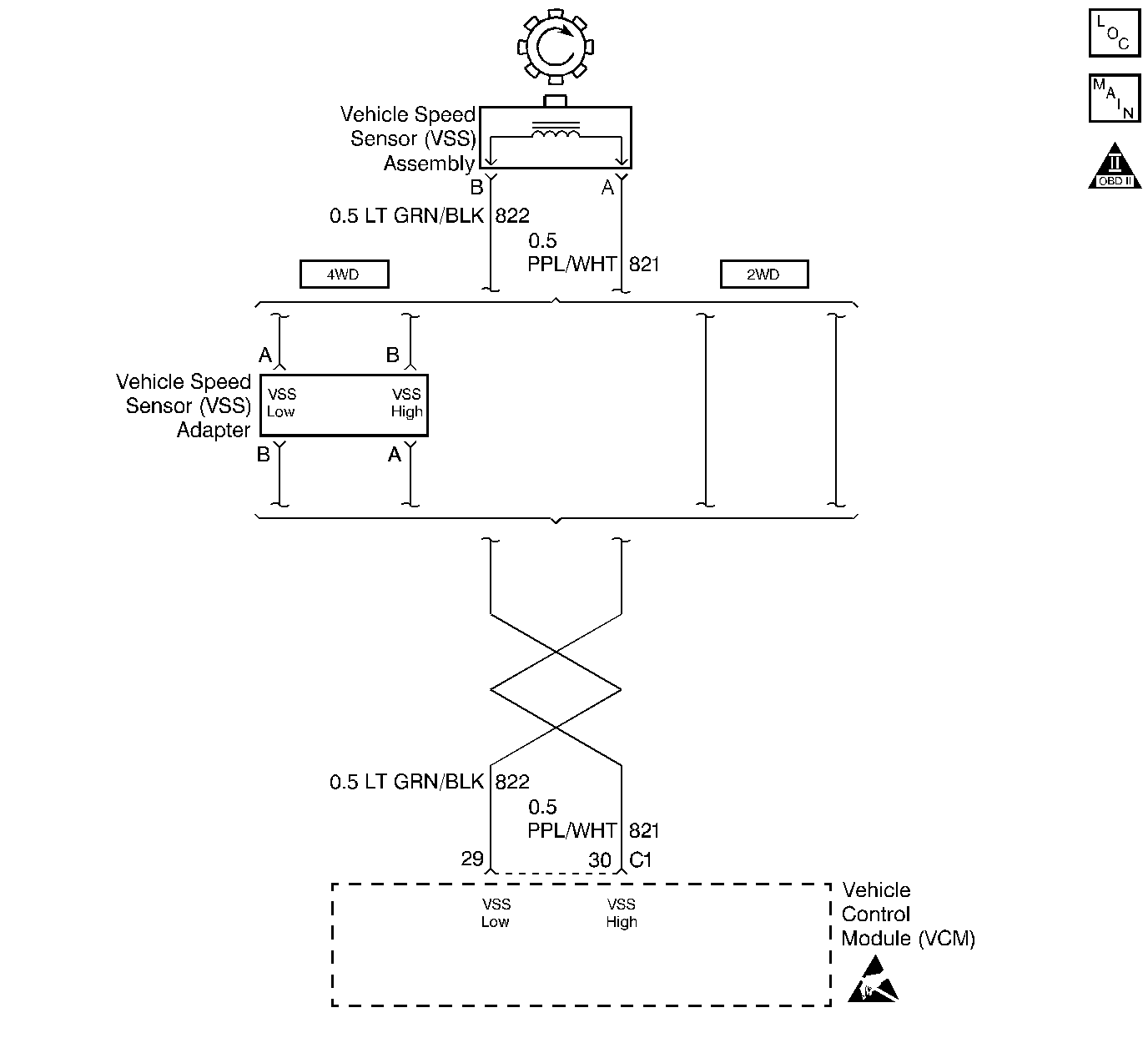 LOC

MAIN

II
OBD II

Vehicle Speed Sensor (VSS) Assembly

B

A

0.5 LT GRN/BLK 822

0.5 PPL/WHT 821

4WD

2WD

A

B

Vehicle Speed Sensor (VSS) Adapter

VSS Low

VSS High

B

A

0.5 LT GRN/BLK 822

0.5 PPL/WHT 821

29

30 C1

VSS Low

VSS High

Vehicle Control Module (VCM)