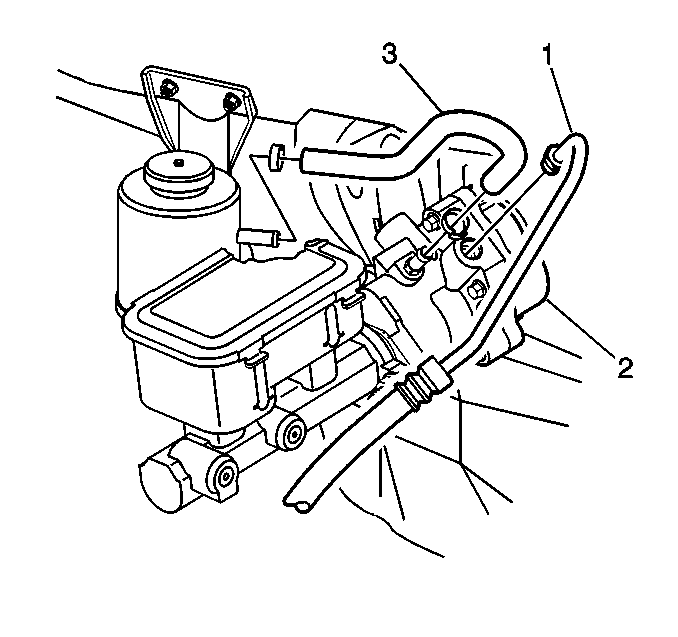 3
1
2