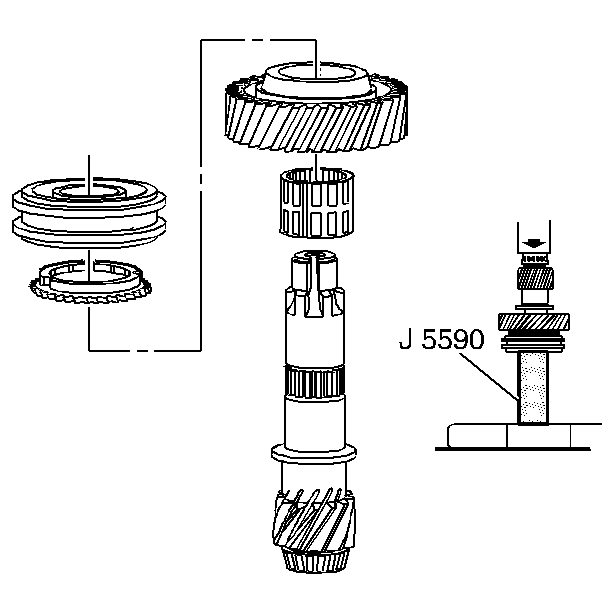 J 5590