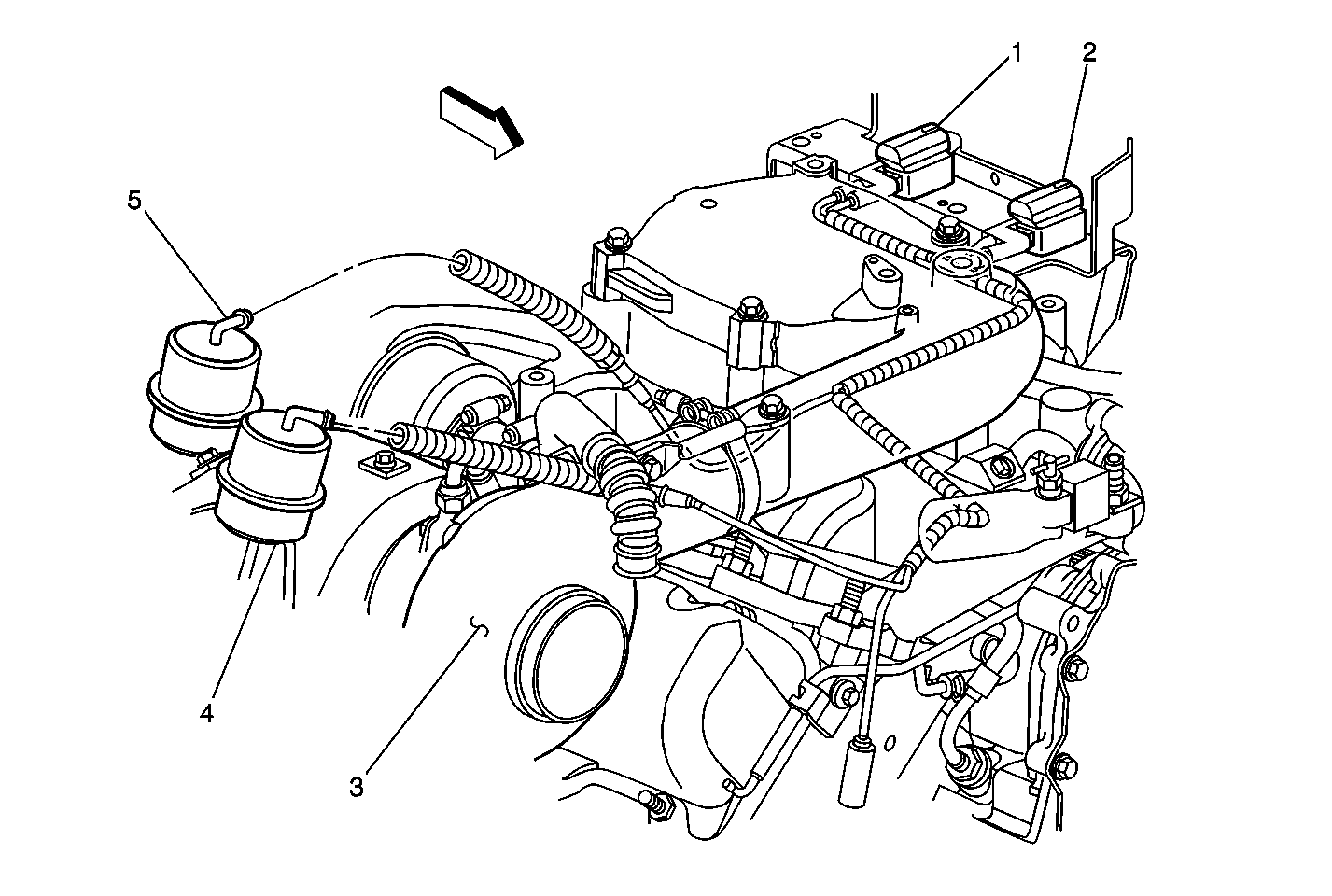 1
2
5
4
3