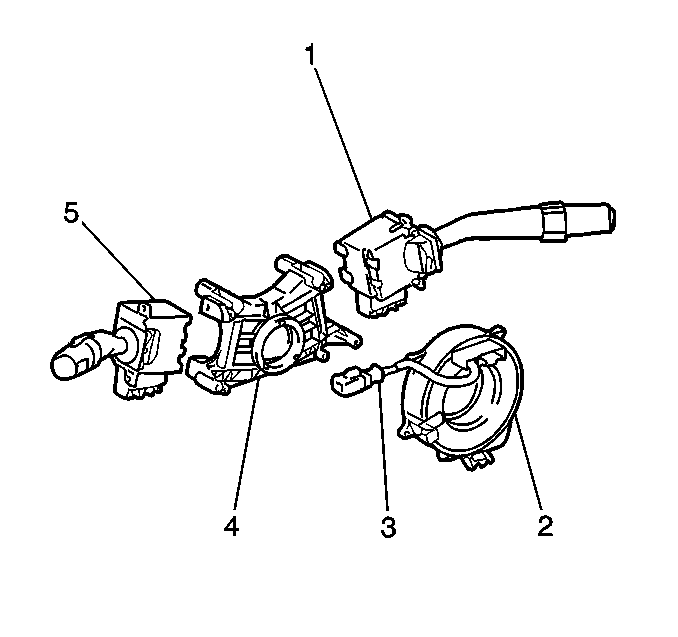 1
5
4
3
2