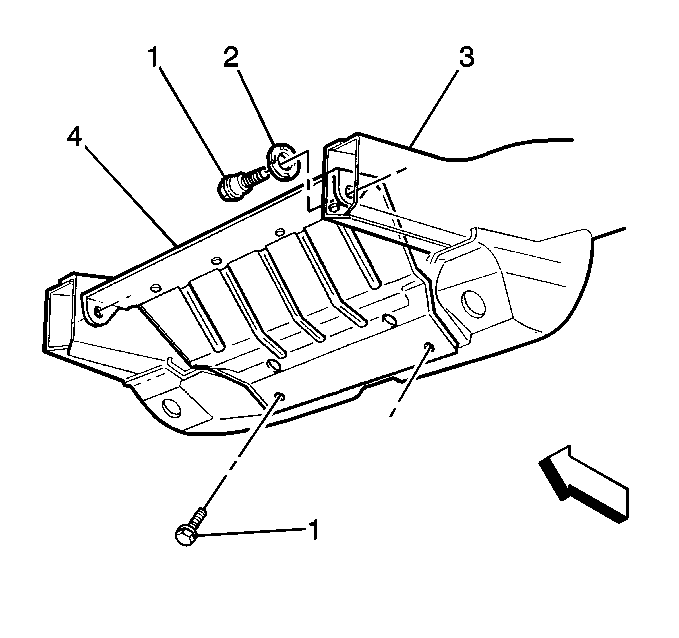 1
2
3
4
1