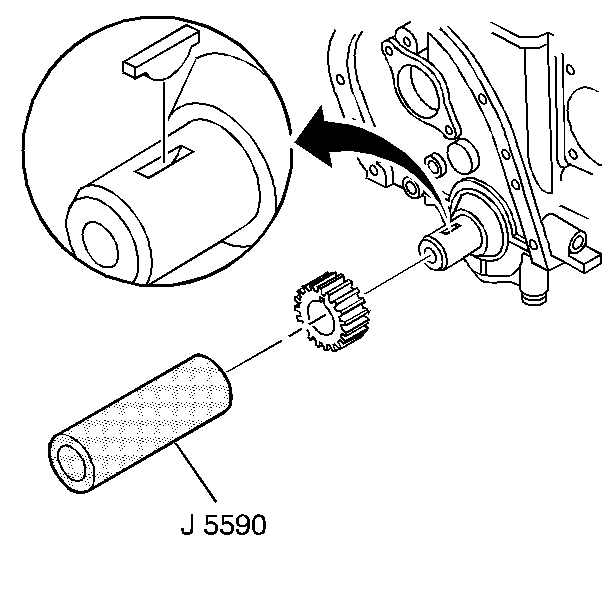 J 5590