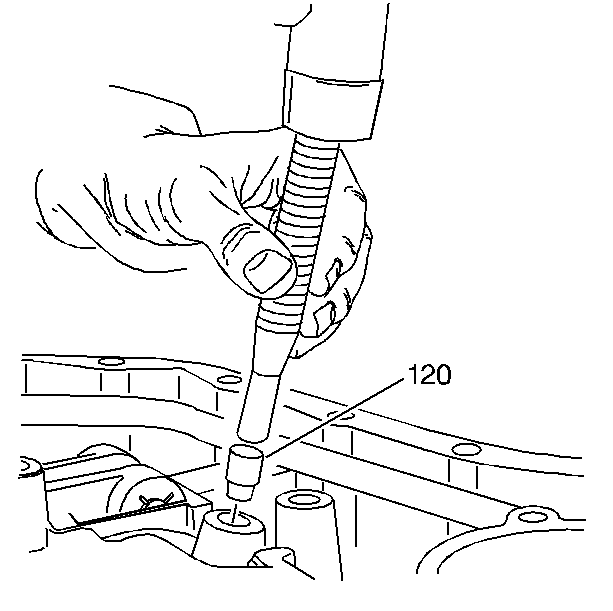 120