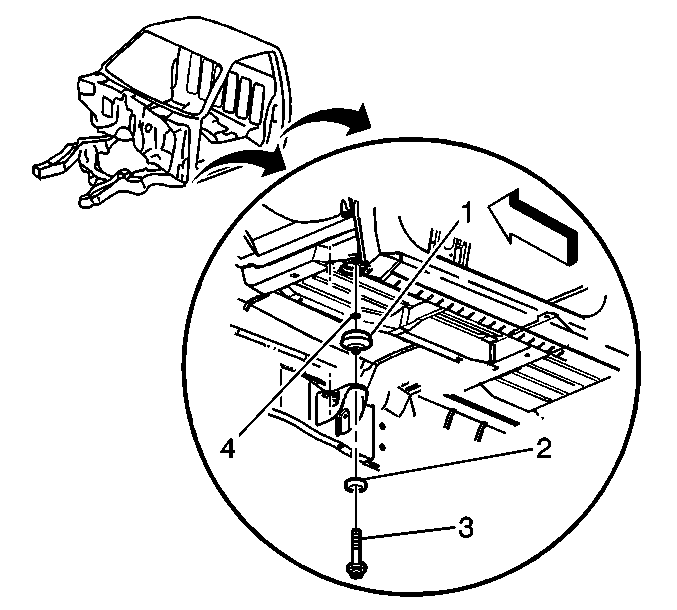 1
4
2
3