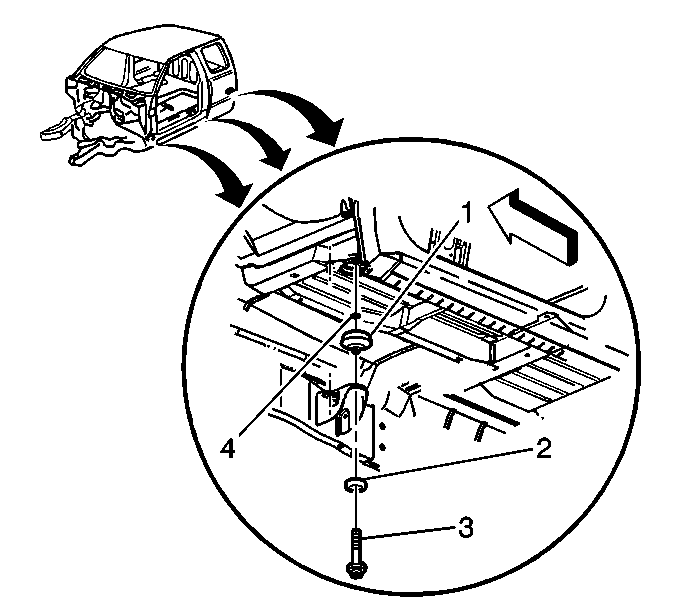 1
4
2
3