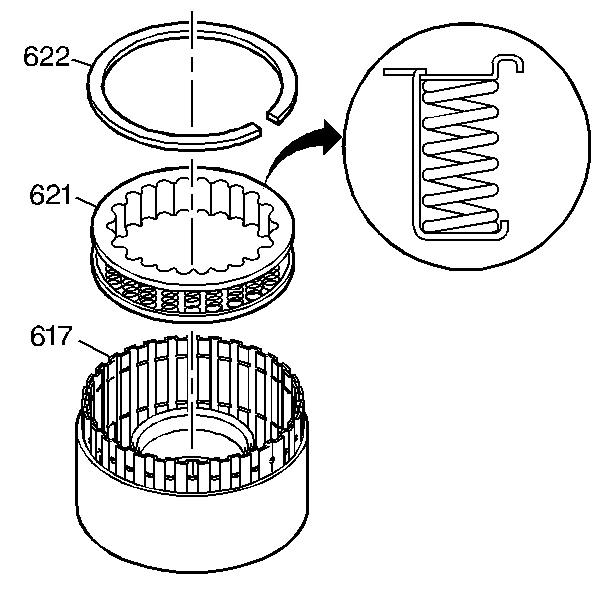 622
621
617