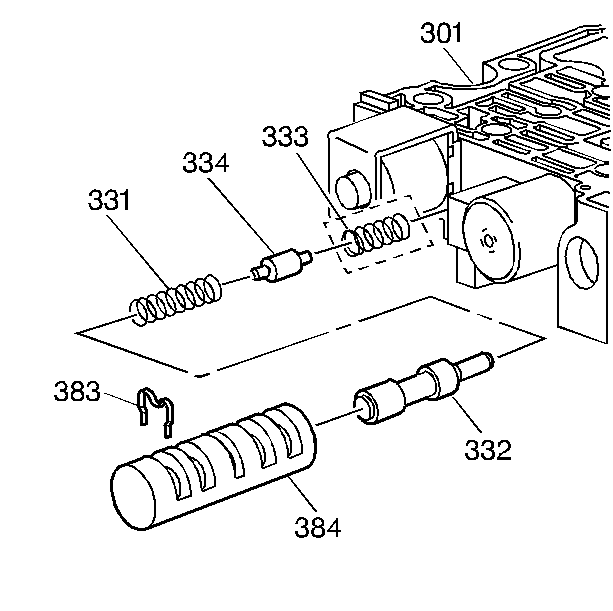 301
333
334
331
383
332
384