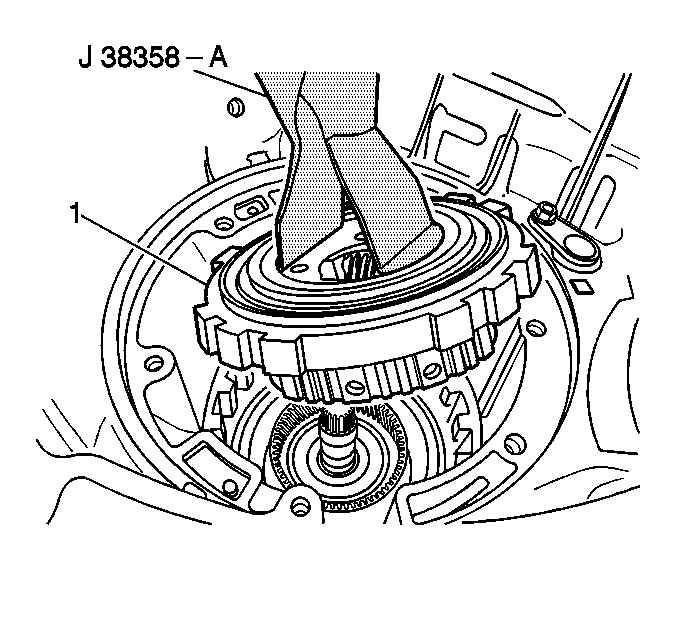 J 38358 – A

1