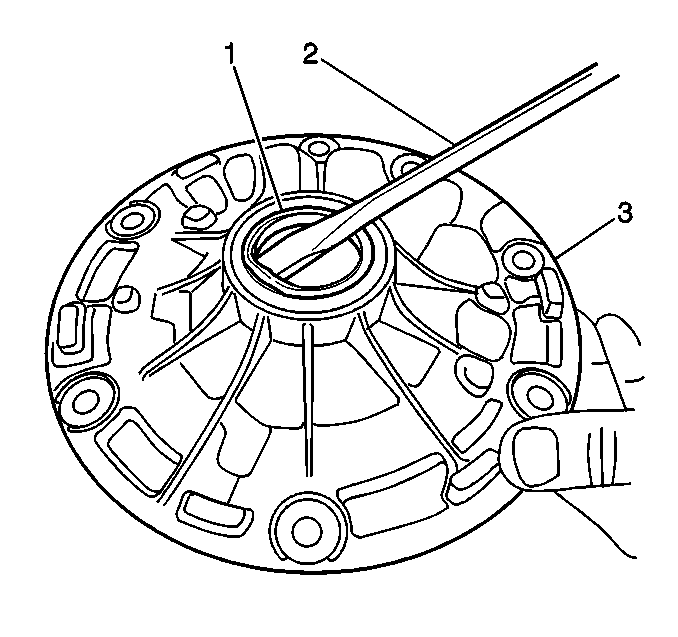 1
2
3