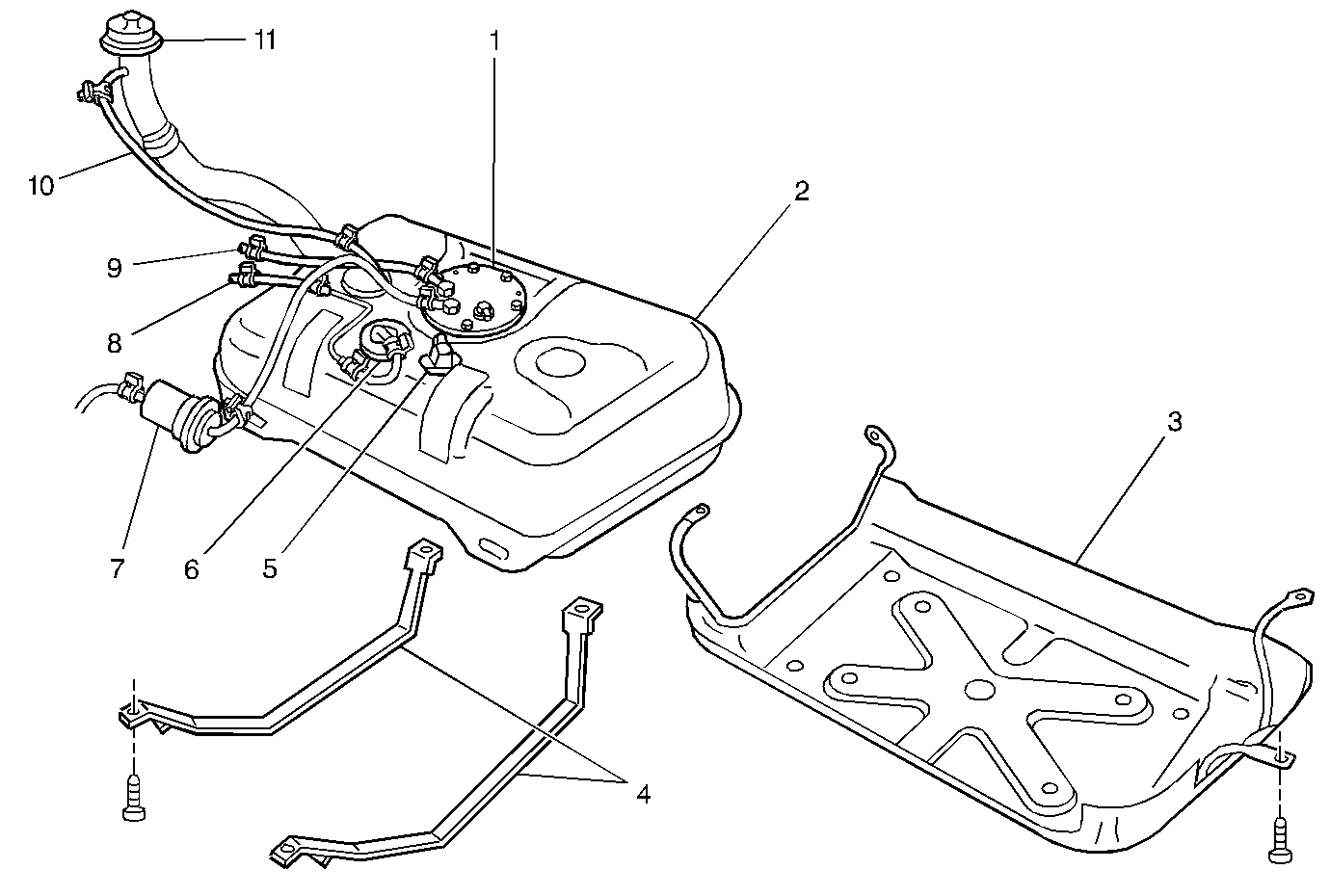 11
1
10
2
9
8
3
7
6
5
4