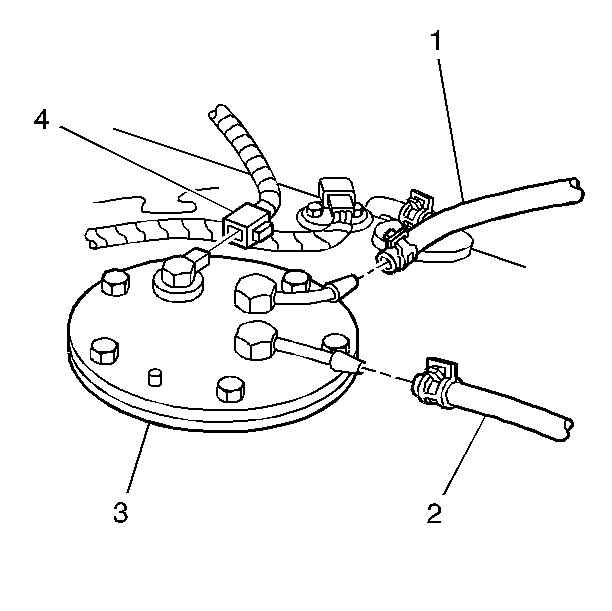 1
4
3
2