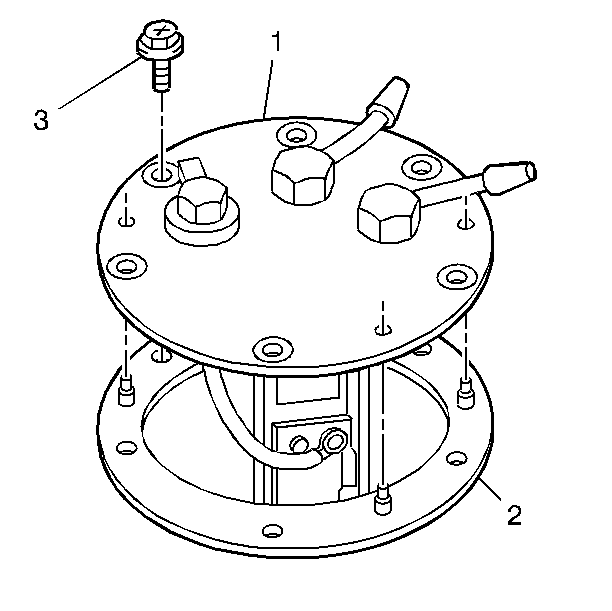 1

3

2