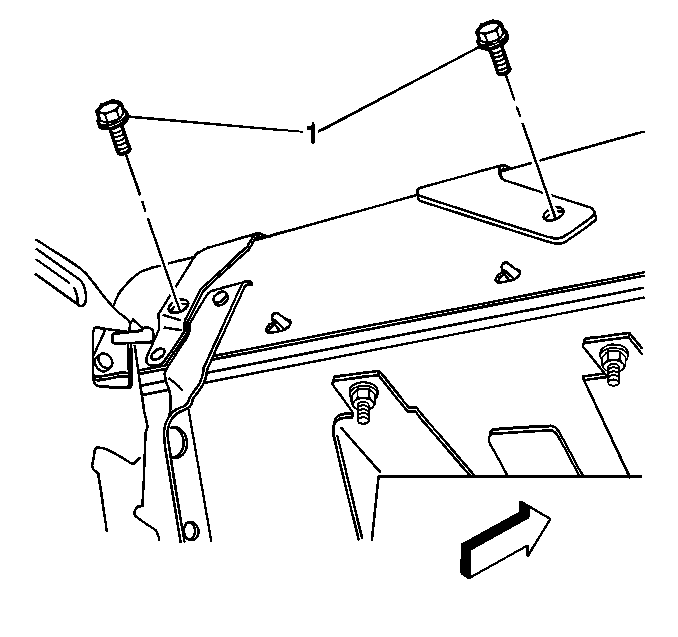 1