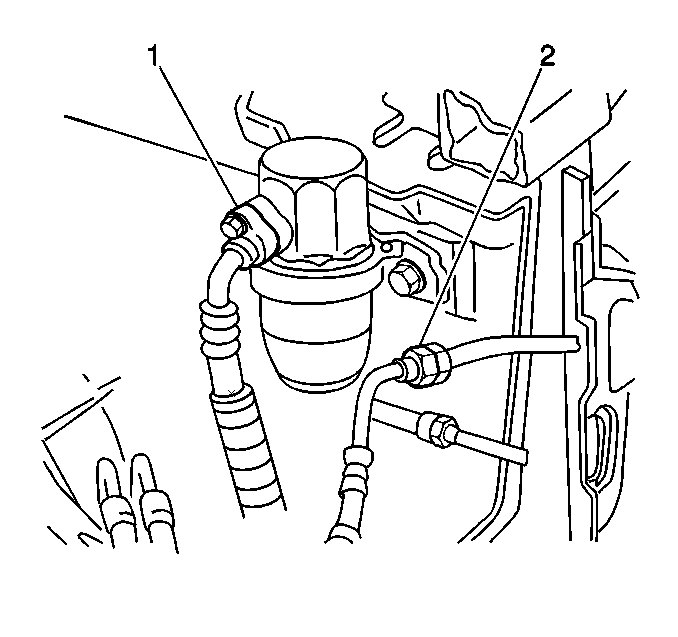 1
2