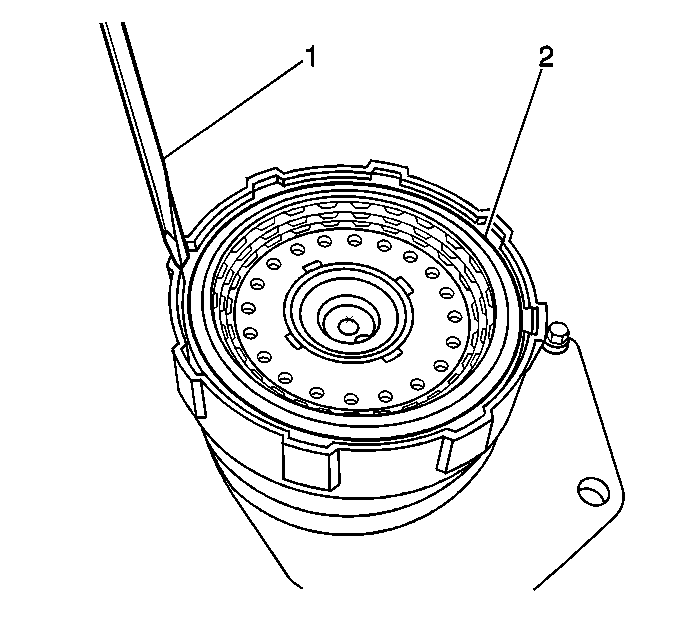 1
2