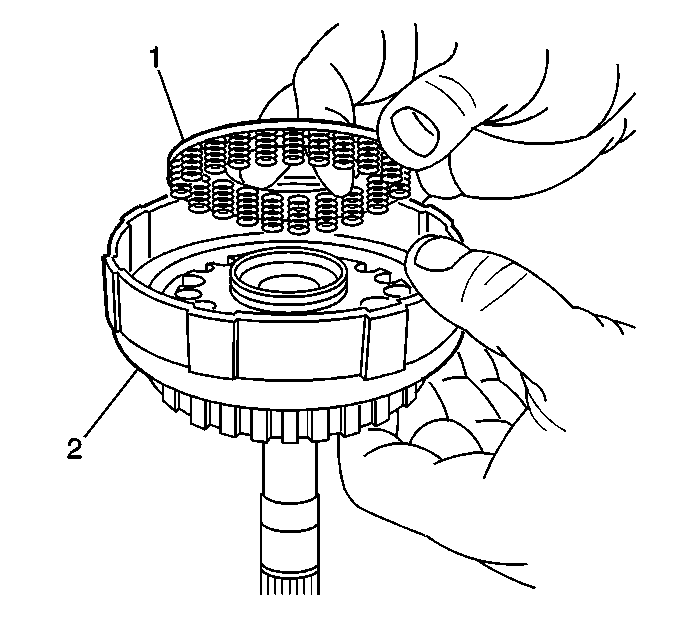 1

2