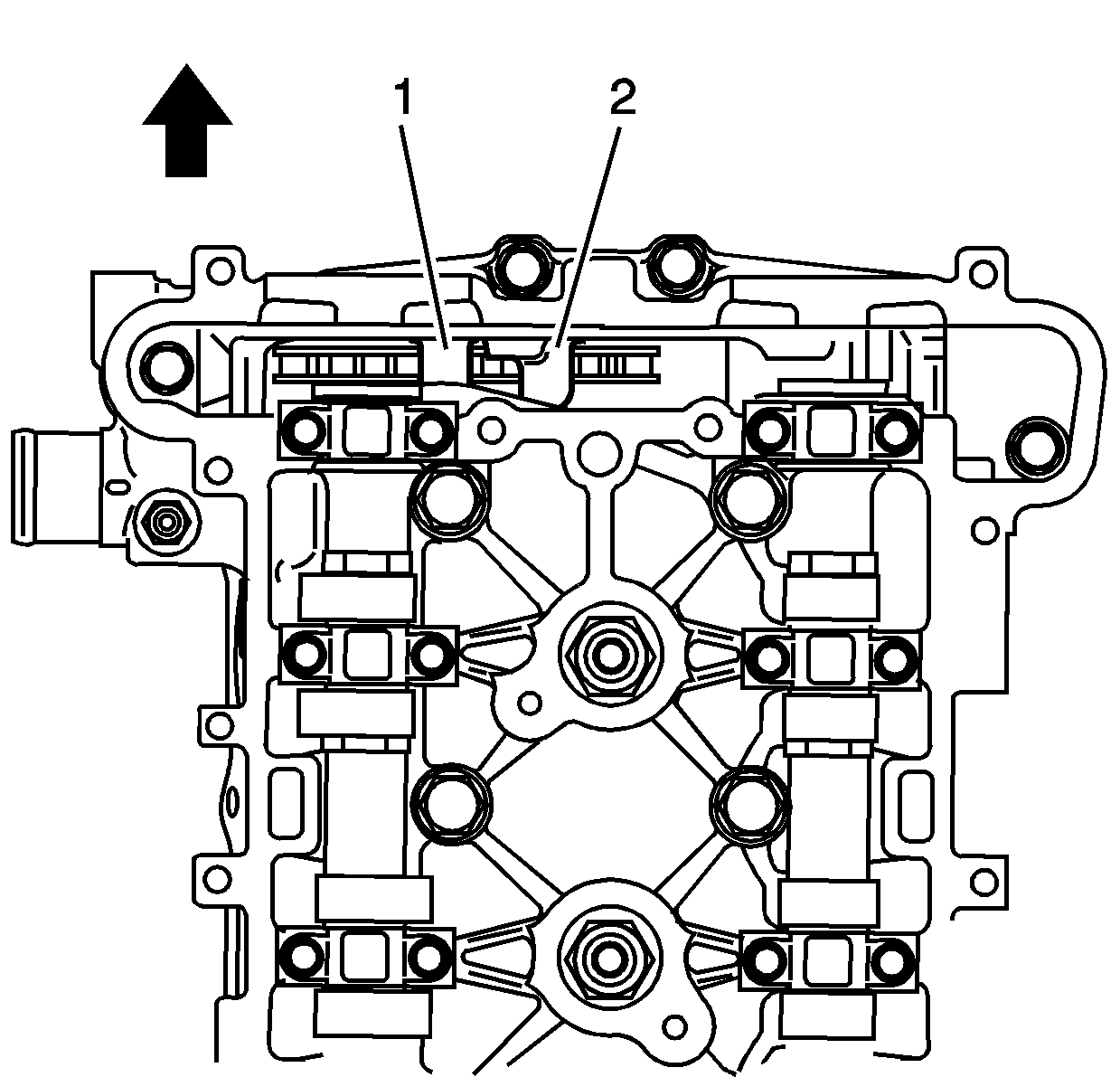 1
2