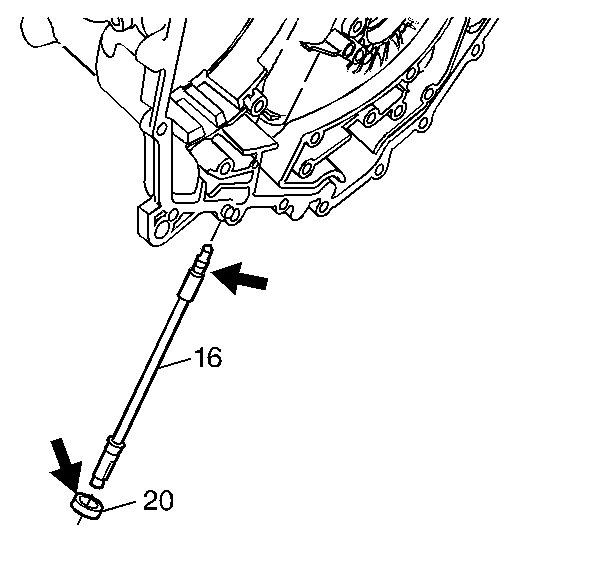 16

20