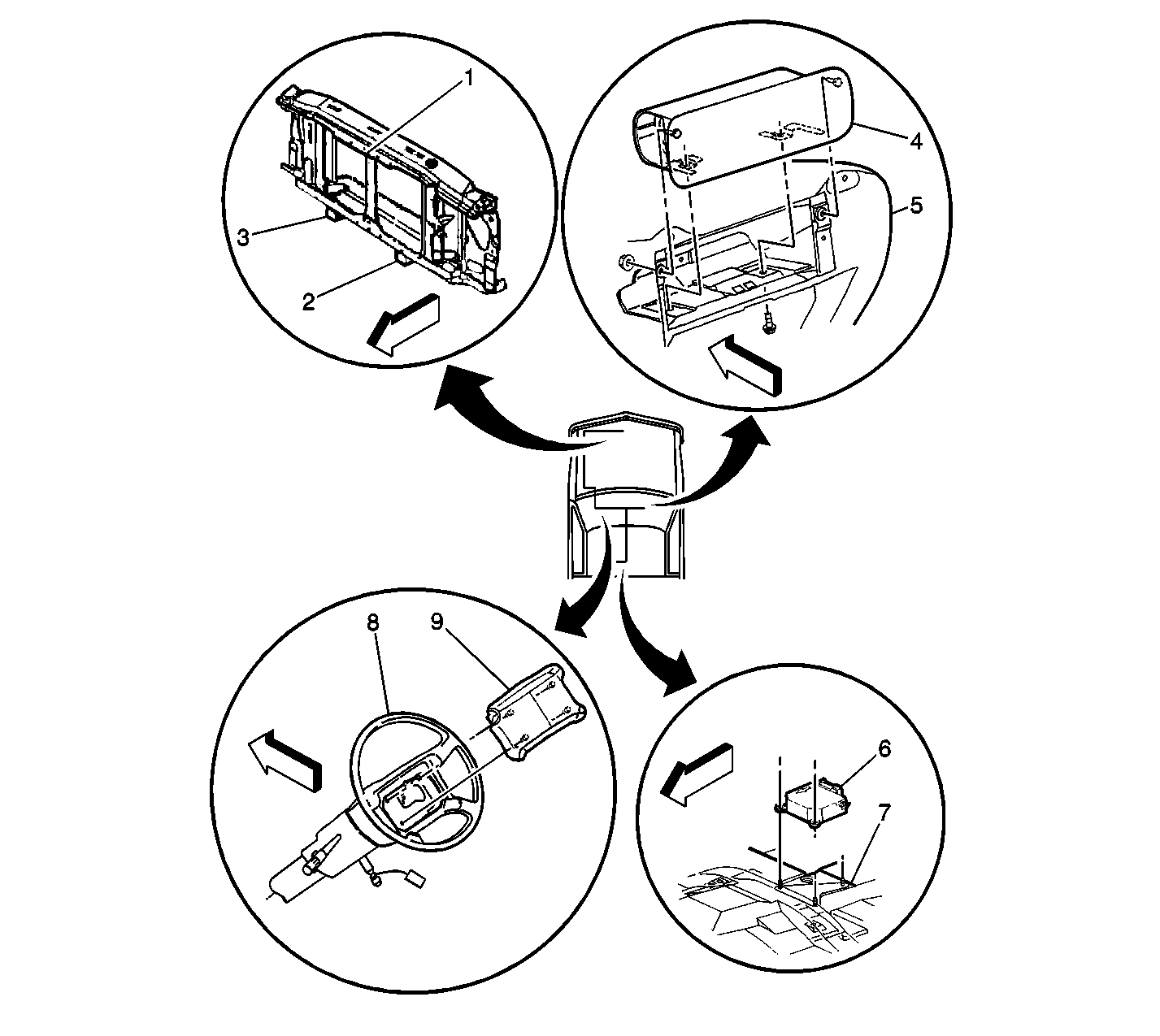 1
3
2
4
5
8
9
6
7