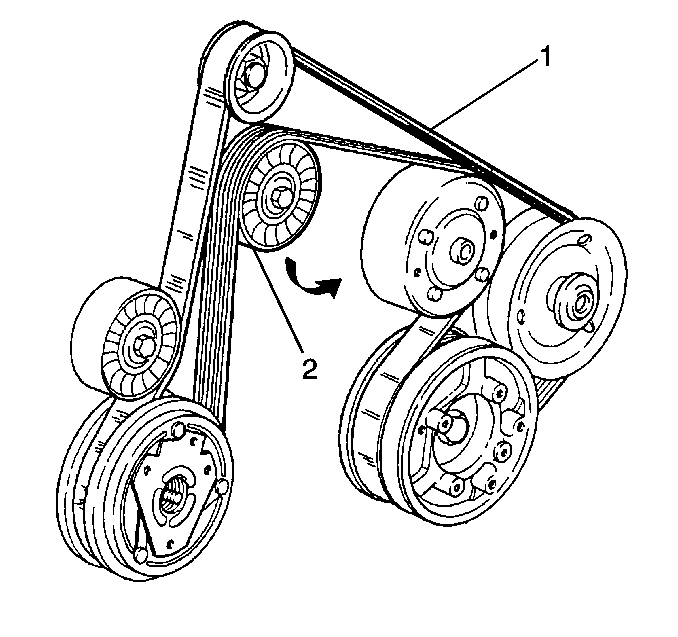 1

2