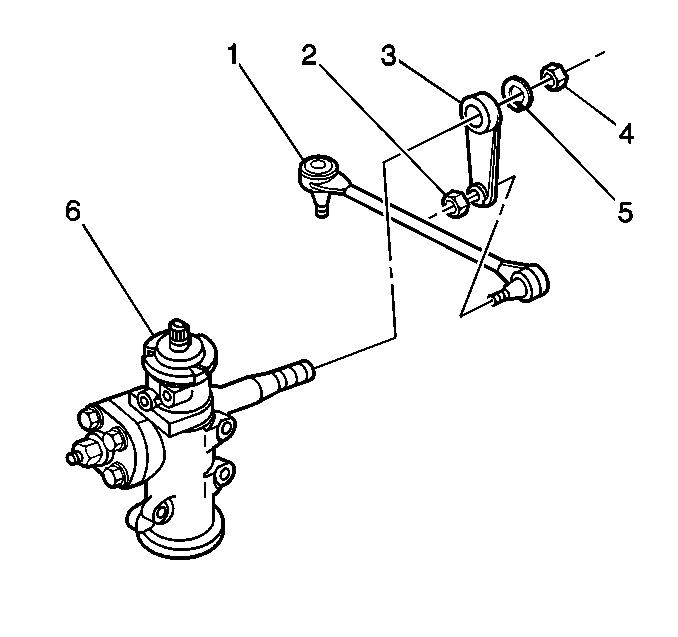 1
2
3
4
5
6