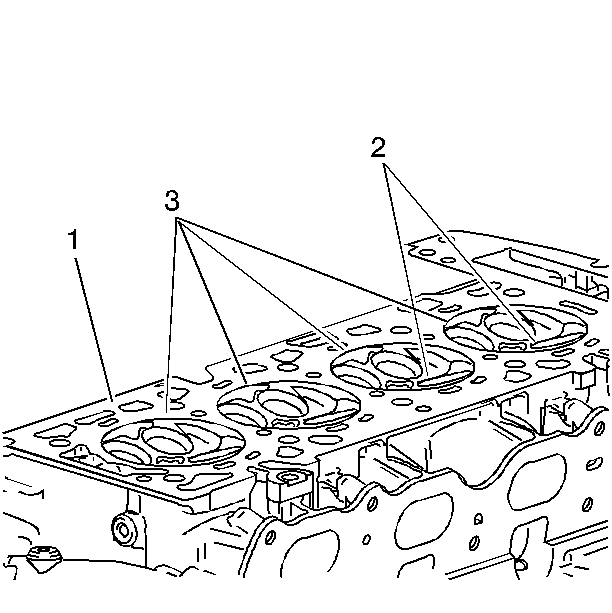 2
3
1