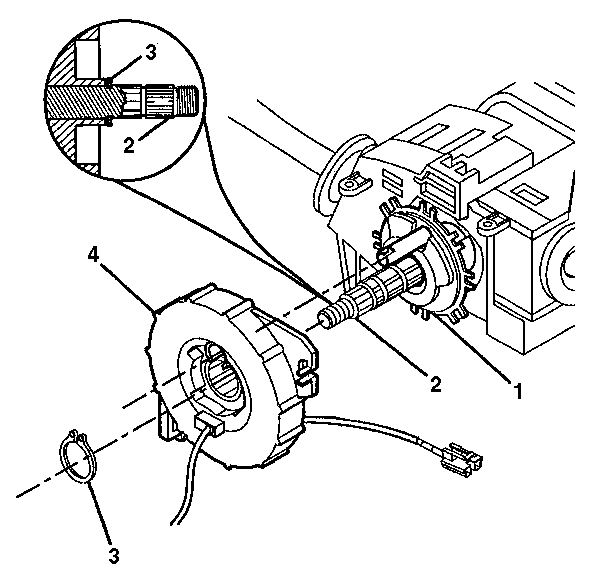 3
2
4
2
1
3