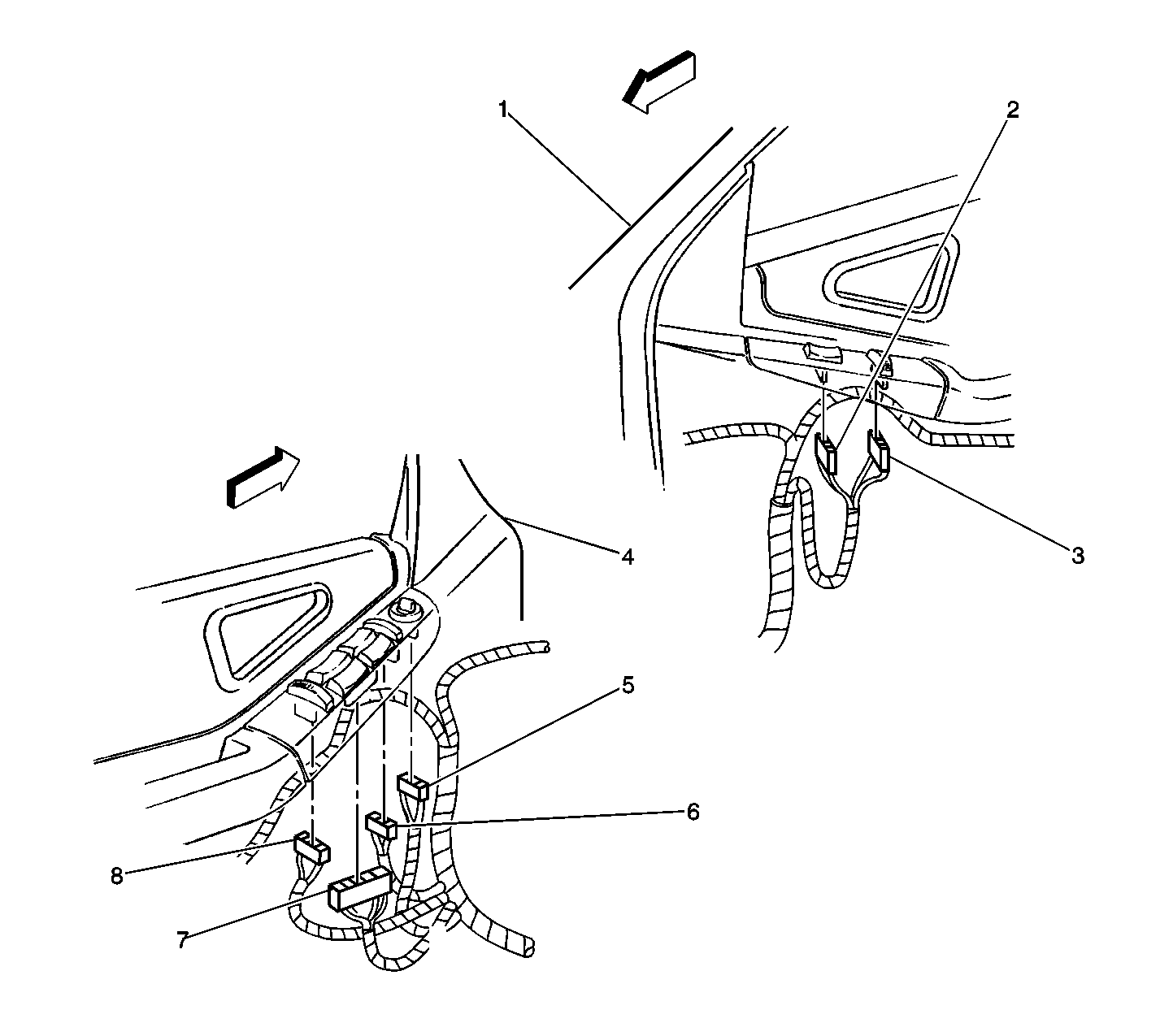 1
2
3
4
5
6
8
7